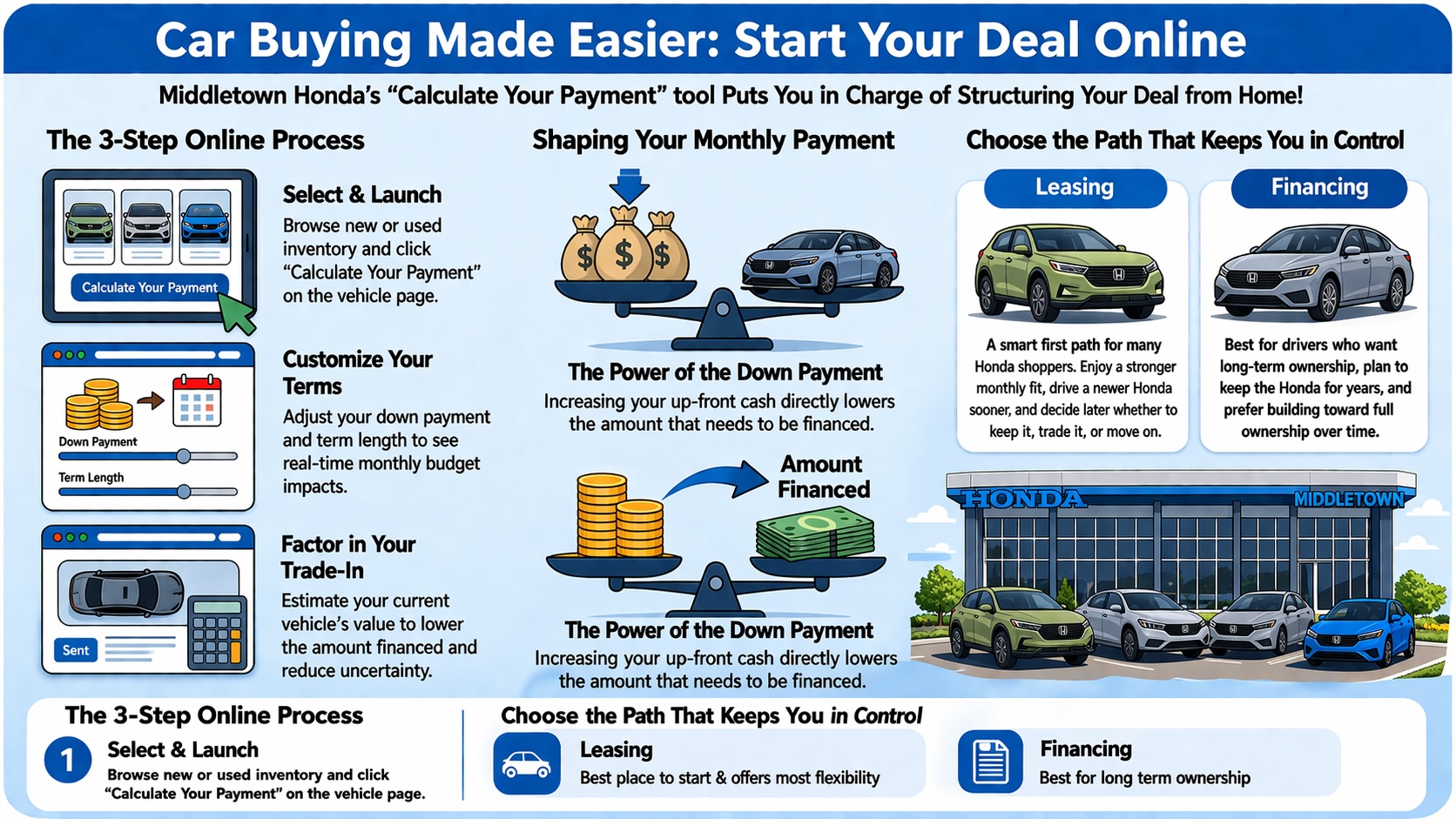 Car Buying Made Easier: Start Your Deal Online

Middletown Honda's "Calculate Your Payment" tool Puts You in Charge of Structuring Your Deal from Home!

The 3-Step Online Process

Calculate Your Payment

Select & Launch
Browse new or used inventory and click "Calculate Your Payment" on the vehicle page.

Down Payment
Term Length

Customize Your Terms
Adjust your down payment and term length to see real-time monthly budget impacts.

Sent

Factor in Your Trade-In
Estimate your current vehicle's value to lower the amount financed and reduce uncertainty.

Shaping Your Monthly Payment

$ $ $

The Power of the Down Payment
Increasing your up-front cash directly lowers the amount that needs to be financed.

Amount Financed

The Power of the Down Payment
Increasing your up-front cash directly lowers the amount that needs to be financed.

Choose the Path That Keeps You in Control

Leasing
A smart first path for many Honda shoppers. Enjoy a stronger monthly fit, drive a newer Honda sooner, and decide later whether to keep it, trade it, or move on.

Financing
Best for drivers who want long-term ownership, plan to keep the Honda for years, and prefer building toward full ownership over time.

HONDA
MIDDLETOWN

The 3-Step Online Process
1 Select & Launch
Browse new or used inventory and click "Calculate Your Payment" on the vehicle page.

Choose the Path That Keeps You in Control
Leasing
Best place to start & offers most flexibility
Financing
Best for long term ownership